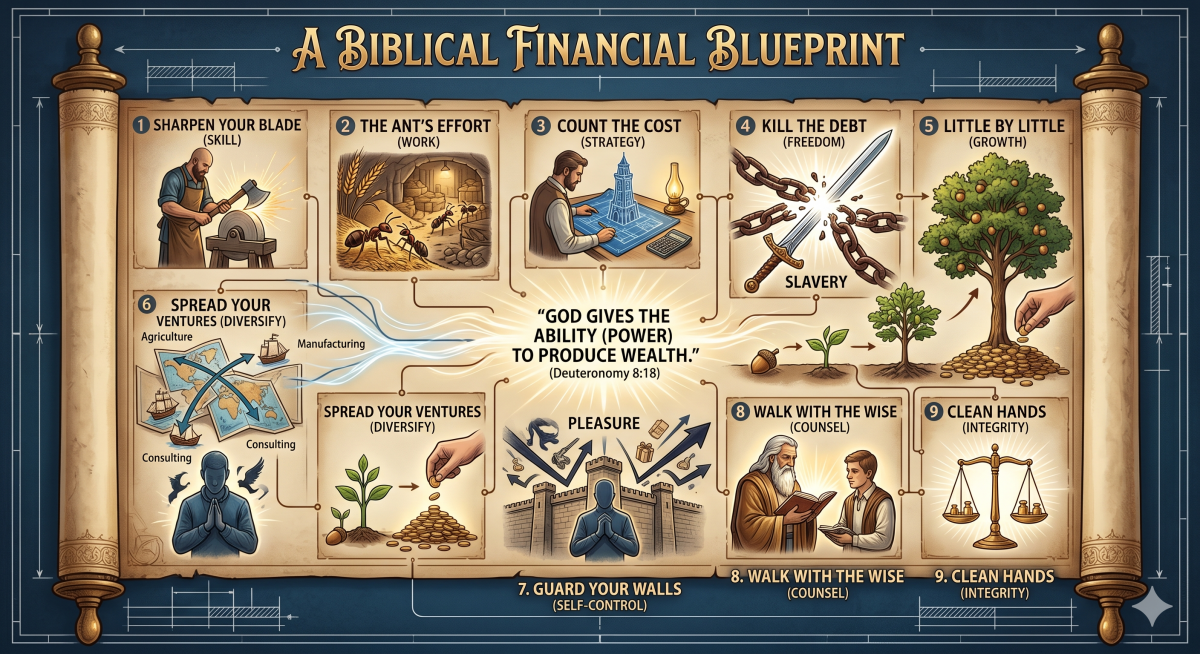 A BIBLICAL FINANCIAL BLUEPRINT

1 SHARPEN YOUR BLADE
(SKILL)

2 THE ANT'S EFFORT
(WORK)

3 COUNT THE COST
(STRATEGY)

4 KILL THE DEBT
(FREEDOM)

SLAVERY

5 LITTLE BY LITTLE
(GROWTH)

6 SPREAD YOUR VENTURES (DIVERSIFY)

Agriculture

Manufacturing

Consulting

Consulting

"GOD GIVES THE ABILITY (POWER) TO PRODUCE WEALTH."
(Deuteronomy 8:18)

SPREAD YOUR VENTURES
(DIVERSIFY)

PLEASURE

8 WALK WITH THE WISE
(COUNSEL)

9 CLEAN HANDS
(INTEGRITY)

7. GUARD YOUR WALLS
(SELF-CONTROL)

8. WALK WITH THE WISE
(COUNSEL)

9. CLEAN HANDS
(INTEGRITY)